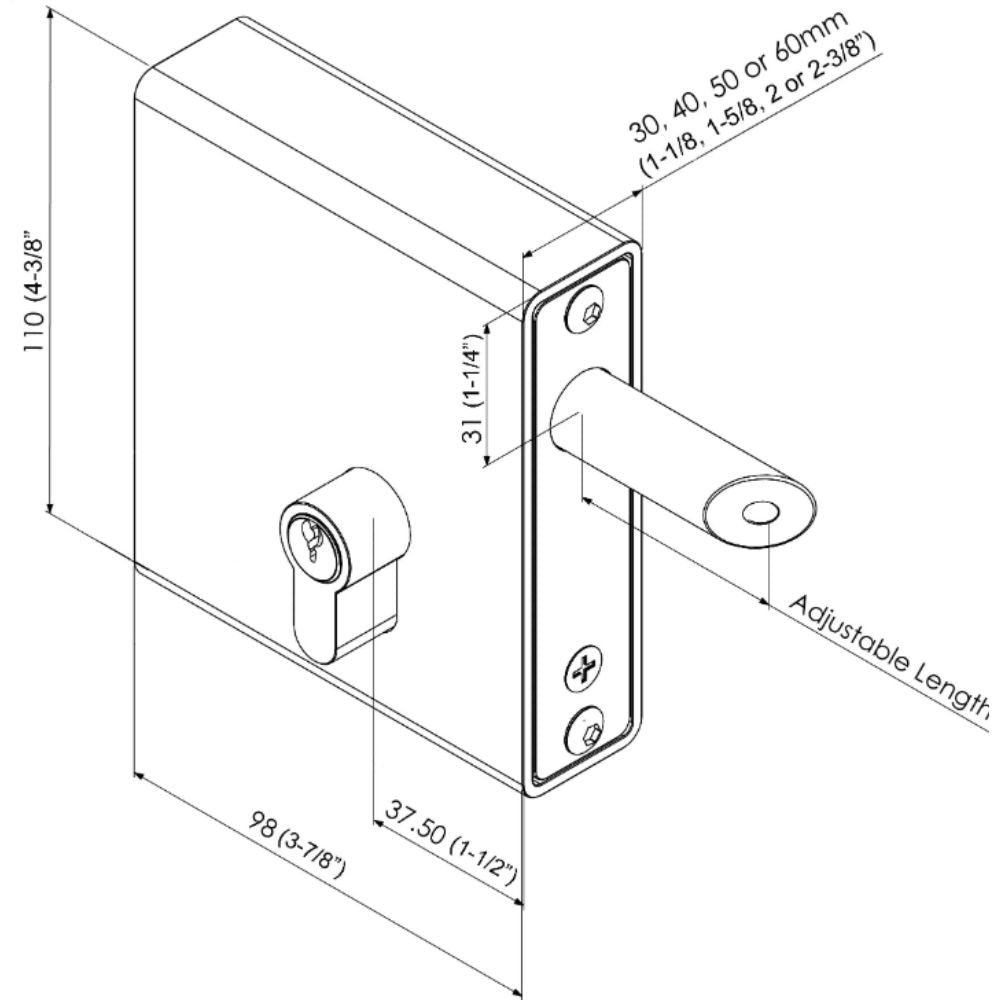 110 (4-3/8"

30, 40, 50 or 60mm
(1-1/8, 1-5/8, 2 or 2-3/8")

31 (1-1/4")

Adjustable Length

37.50 (1-1/2")

98 (3-7/8")