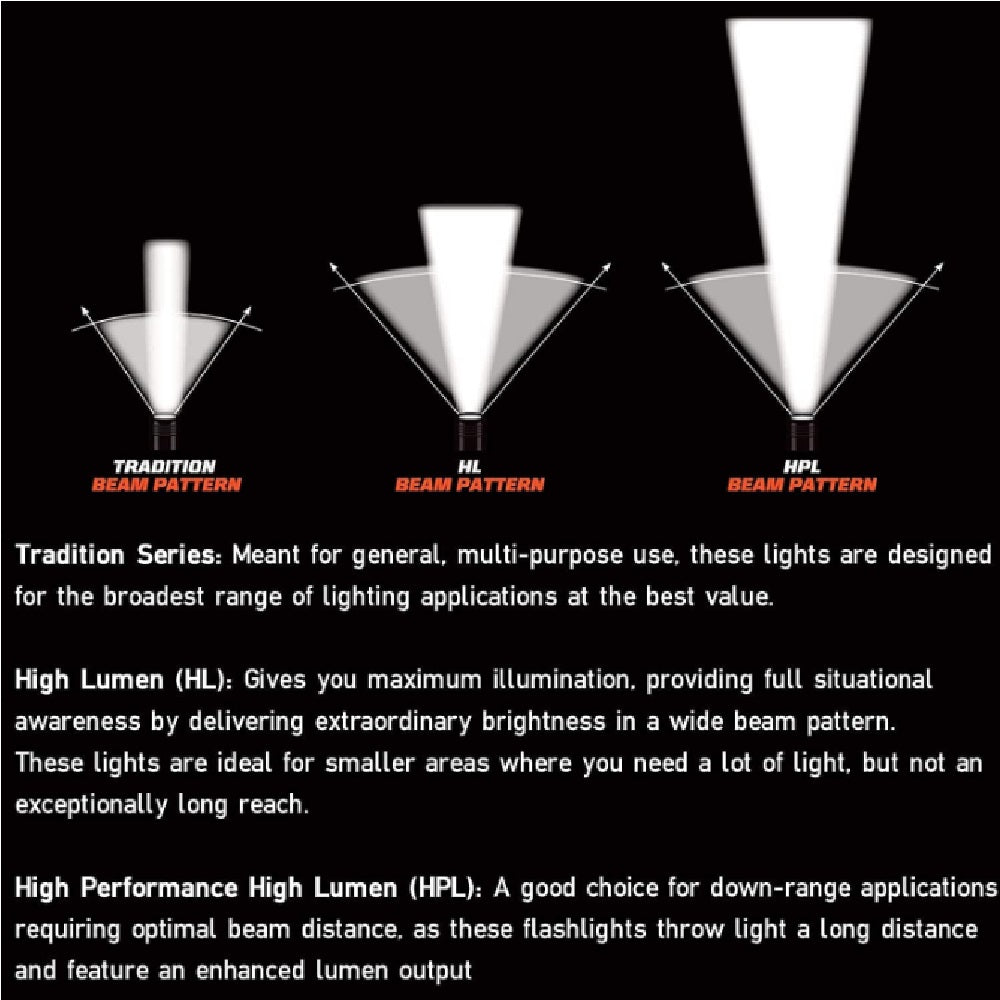 TRADITION
BEAM PATTERN

HL
BEAM PATTERN

HPL
BEAM PATTERN

Tradition Series: Meant for general, multi-purpose use, these lights are designed for the broadest range of lighting applications at the best value.

High Lumen (HL): Gives you maximum illumination, providing full situational awareness by delivering extraordinary brightness in a wide beam pattern. These lights are ideal for smaller areas where you need a lot of light, but not an exceptionally long reach.

High Performance High Lumen (HPL): A good choice for down-range applications requiring optimal beam distance, as these flashlights throw light a long distance and feature an enhanced lumen output