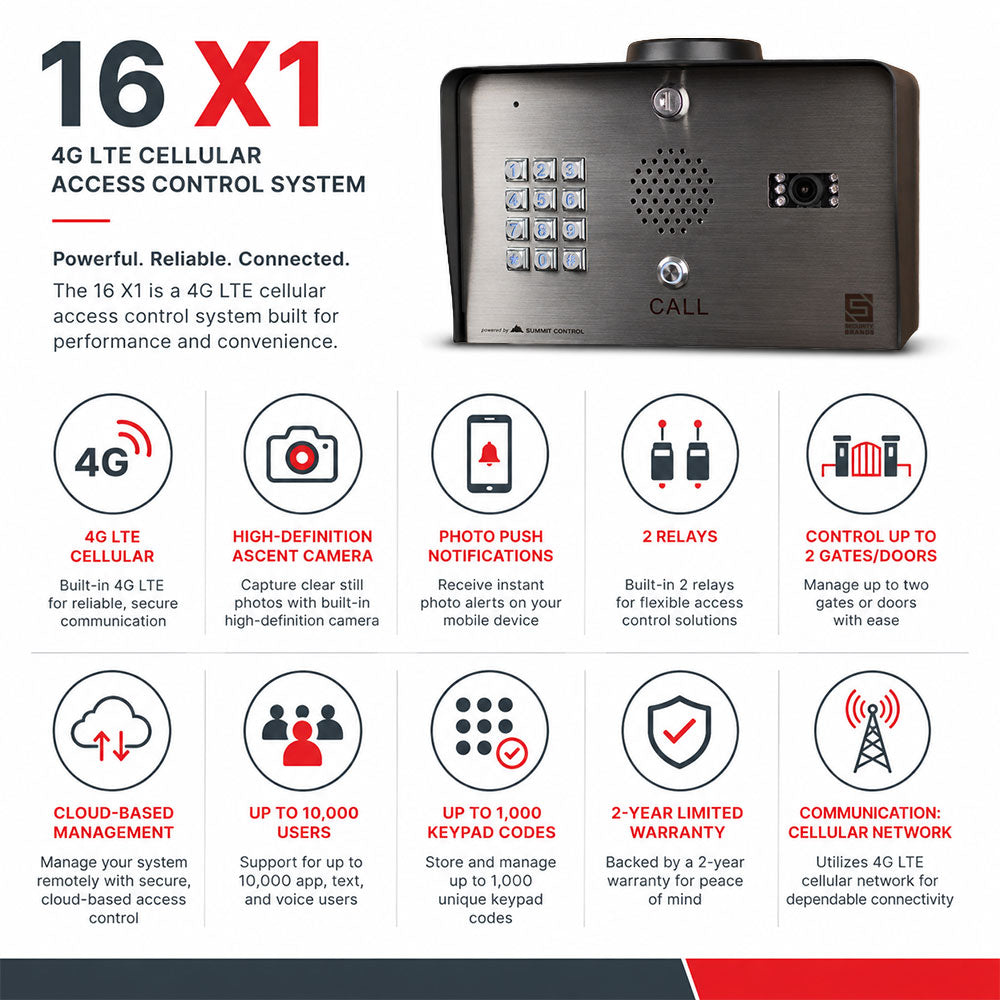 16 X1

4G LTE CELLULAR ACCESS CONTROL SYSTEM

Powerful. Reliable. Connected.

The 16 X1 is a 4G LTE cellular access control system built for performance and convenience.

1 2 3
4 5 6
7 8 9
* 0 #

CALL

powered by SUMMIT CONTROL

SECURITY BRANDS

4G

4G LTE CELLULAR

Built-in 4G LTE for reliable, secure communication

HIGH-DEFINITION ASCENT CAMERA

Capture clear still photos with built-in high-definition camera

PHOTO PUSH NOTIFICATIONS

Receive instant photo alerts on your mobile device

2 RELAYS

Built-in 2 relays for flexible access control solutions

CONTROL UP TO 2 GATES/DOORS

Manage up to two gates or doors with ease

CLOUD-BASED MANAGEMENT

Manage your system remotely with secure, cloud-based access control

UP TO 10,000 USERS

Support for up to 10,000 app, text, and voice users

UP TO 1,000 KEYPAD CODES

Store and manage up to 1,000 unique keypad codes

2-YEAR LIMITED WARRANTY

Backed by a 2-year warranty for peace of mind

COMMUNICATION: CELLULAR NETWORK

Utilizes 4G LTE cellular network for dependable connectivity