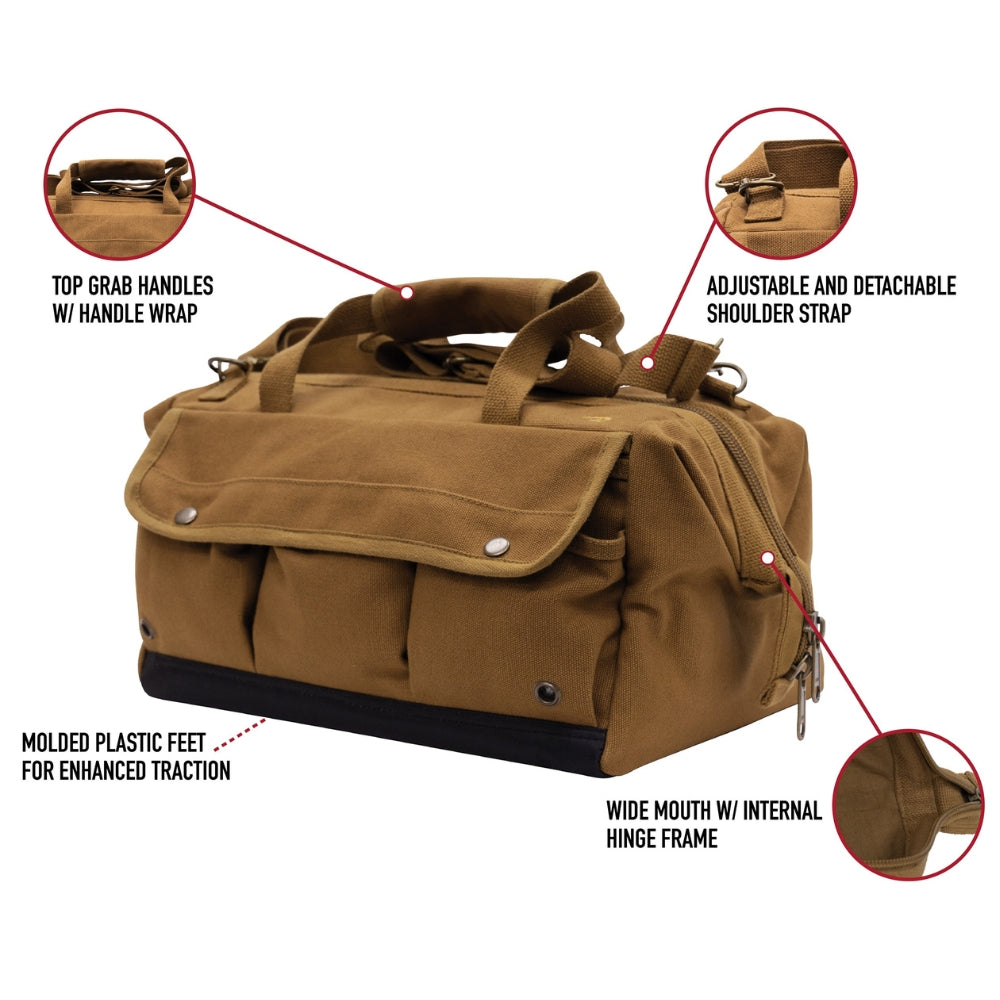 TOP GRAB HANDLES W/ HANDLE WRAP

ADJUSTABLE AND DETACHABLE SHOULDER STRAP

MOLDED PLASTIC FEET FOR ENHANCED TRACTION

WIDE MOUTH W/ INTERNAL HINGE FRAME