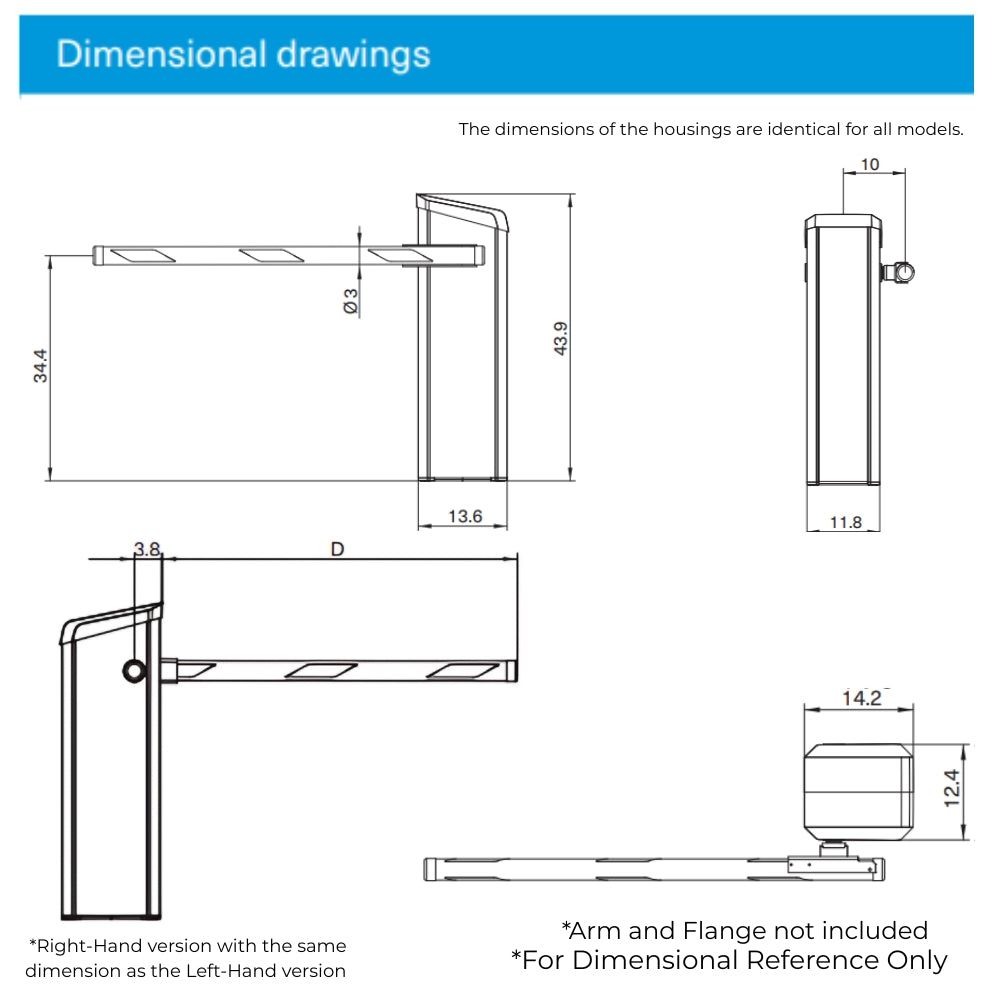 Dimensional drawings

The dimensions of the housings are identical for all models.

10

Ø3

34.4

43.9

13.6

11.8

3.8

D

14.2

12.4

*Right-Hand version with the same dimension as the Left-Hand version

*Arm and Flange not included
*For Dimensional Reference Only