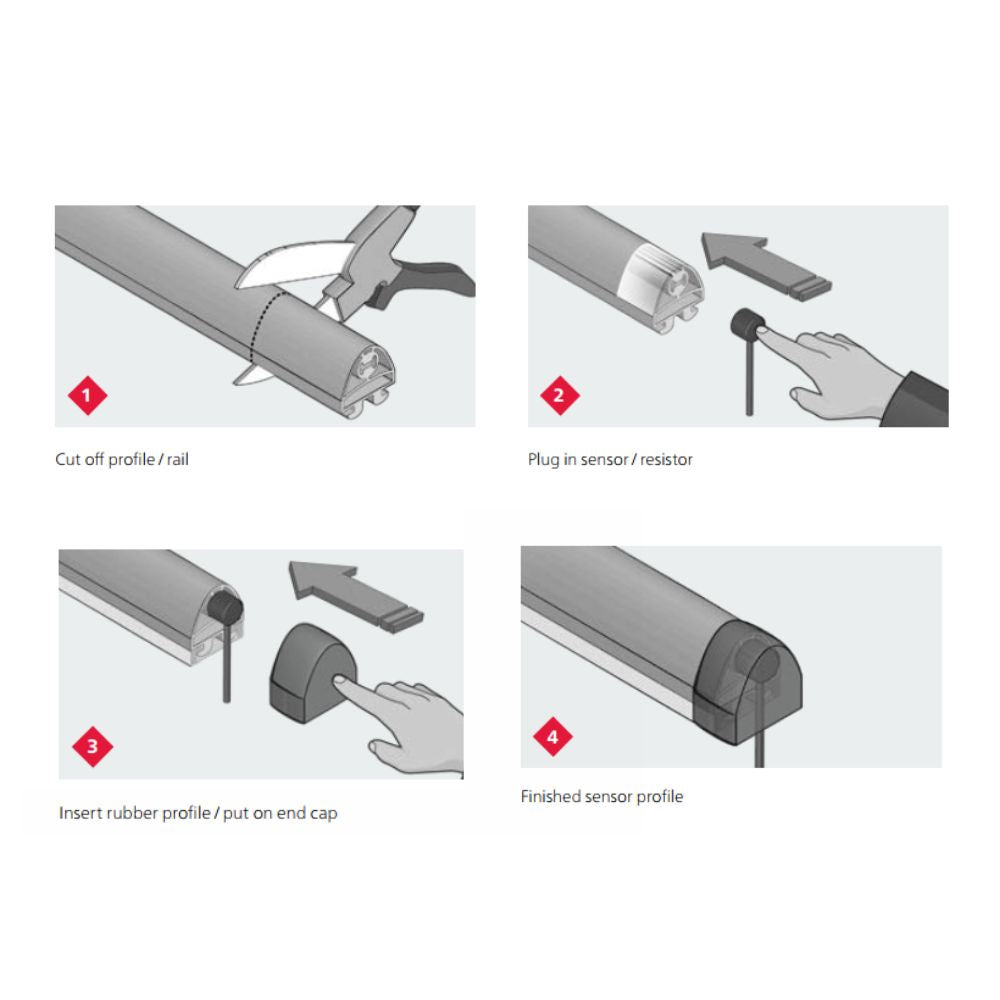 1

Cut off profile / rail

2

Plug in sensor / resistor

3

Insert rubber profile / put on end cap

4

Finished sensor profile