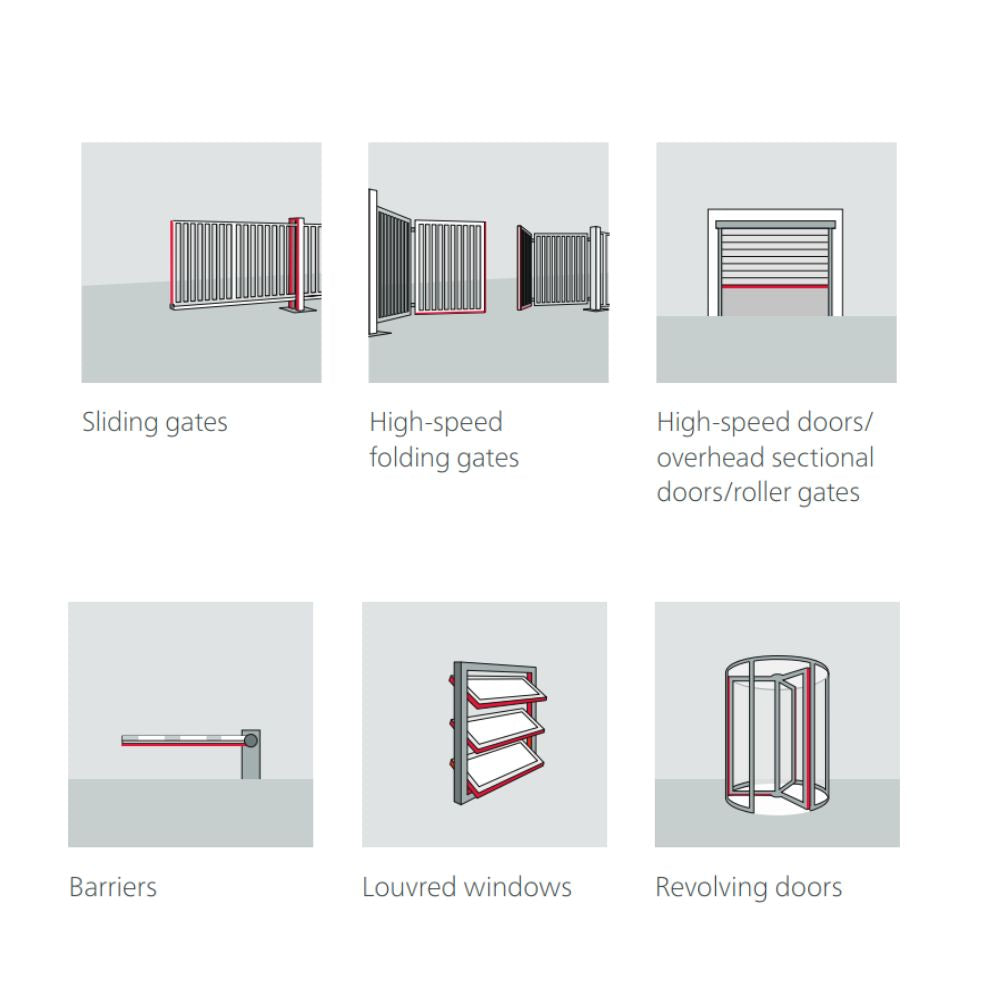 Sliding gates

High-speed folding gates

High-speed doors/ overhead sectional doors/roller gates

Barriers

Louvred windows

Revolving doors