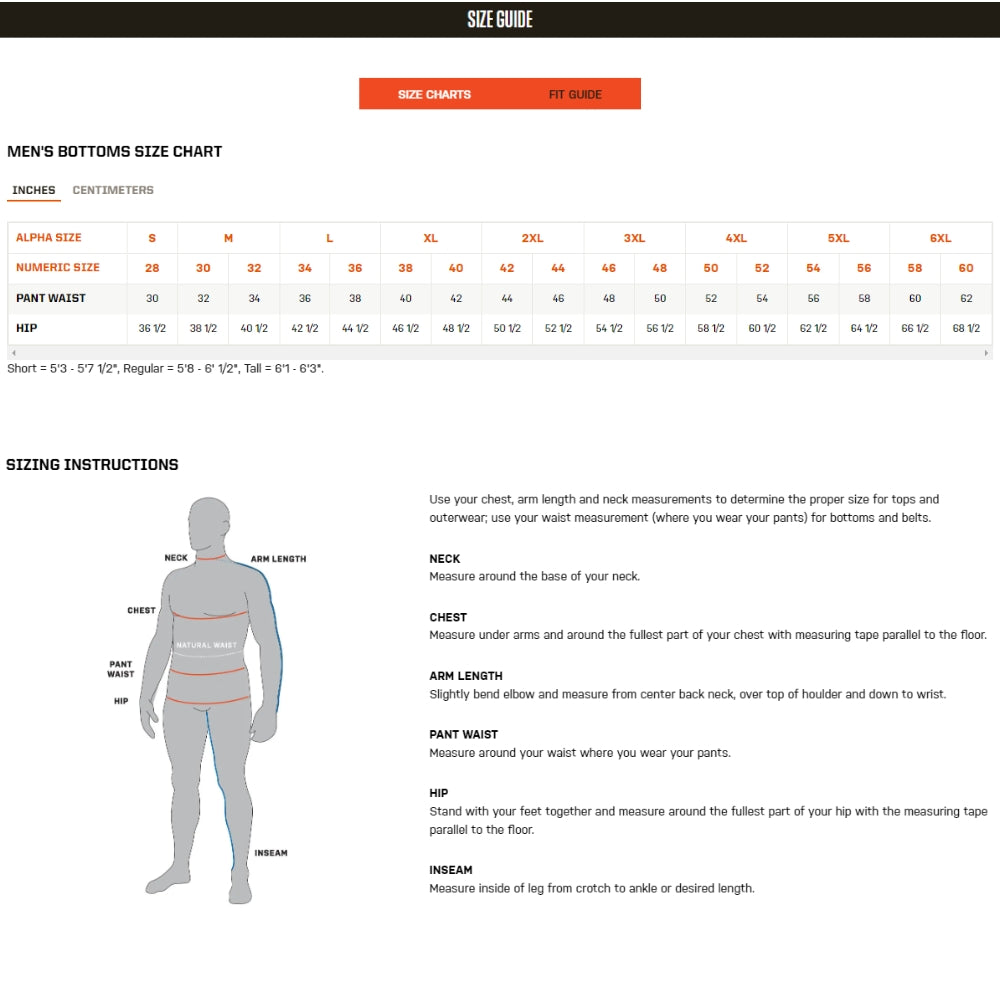 SIZE GUIDE

SIZE CHARTS FIT GUIDE

MEN'S BOTTOMS SIZE CHART

INCHES CENTIMETERS

| ALPHA SIZE | S | M | | L | | XL | | 2XL | | 3XL | | 4XL | | 5XL | | 6XL | |
|---|---|---|---|---|---|---|---|---|---|---|---|---|---|---|---|---|---|
| NUMERIC SIZE | 28 | 30 | 32 | 34 | 36 | 38 | 40 | 42 | 44 | 46 | 48 | 50 | 52 | 54 | 56 | 58 | 60 |
| PANT WAIST | 30 | 32 | 34 | 36 | 38 | 40 | 42 | 44 | 46 | 48 | 50 | 52 | 54 | 56 | 58 | 60 | 62 |
| HIP | 36 1/2 | 38 1/2 | 40 1/2 | 42 1/2 | 44 1/2 | 46 1/2 | 48 1/2 | 50 1/2 | 52 1/2 | 54 1/2 | 56 1/2 | 58 1/2 | 60 1/2 | 62 1/2 | 64 1/2 | 66 1/2 | 68 1/2 |

Short = 5'3 - 5'7 1/2", Regular = 5'8 - 6' 1/2", Tall = 6'1 - 6'3".

SIZING INSTRUCTIONS

NECK
ARM LENGTH
CHEST
NATURAL WAIST
PANT WAIST
HIP
INSEAM

Use your chest, arm length and neck measurements to determine the proper size for tops and outerwear; use your waist measurement (where you wear your pants) for bottoms and belts.

NECK
Measure around the base of your neck.

CHEST
Measure under arms and around the fullest part of your chest with measuring tape parallel to the floor.

ARM LENGTH
Slightly bend elbow and measure from center back neck, over top of houlder and down to wrist.

PANT WAIST
Measure around your waist where you wear your pants.

HIP
Stand with your feet together and measure around the fullest part of your hip with the measuring tape parallel to the floor.

INSEAM
Measure inside of leg from crotch to ankle or desired length.